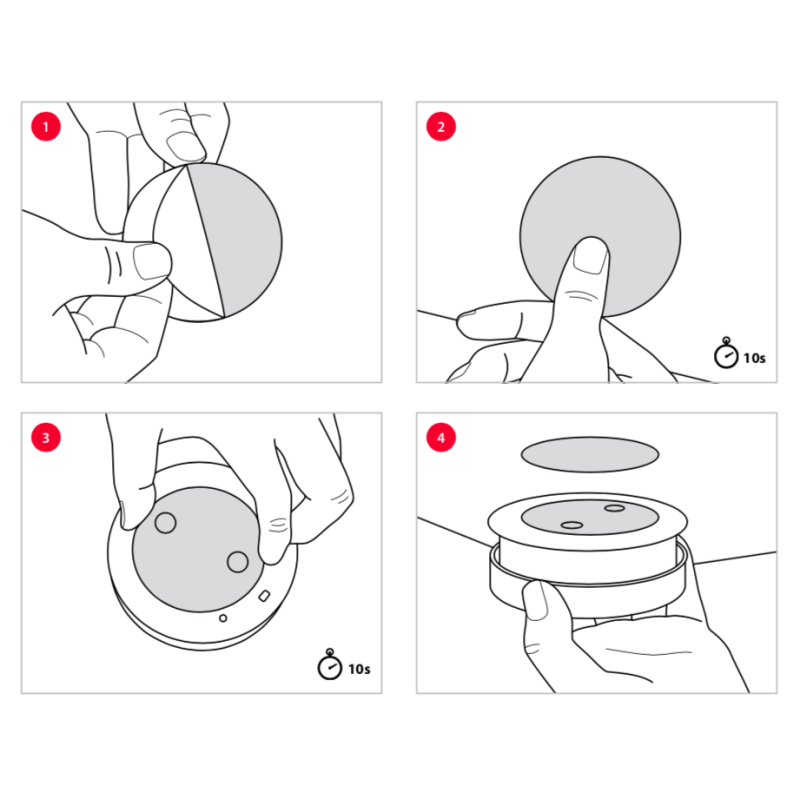 1

2

10s

3

10s

4